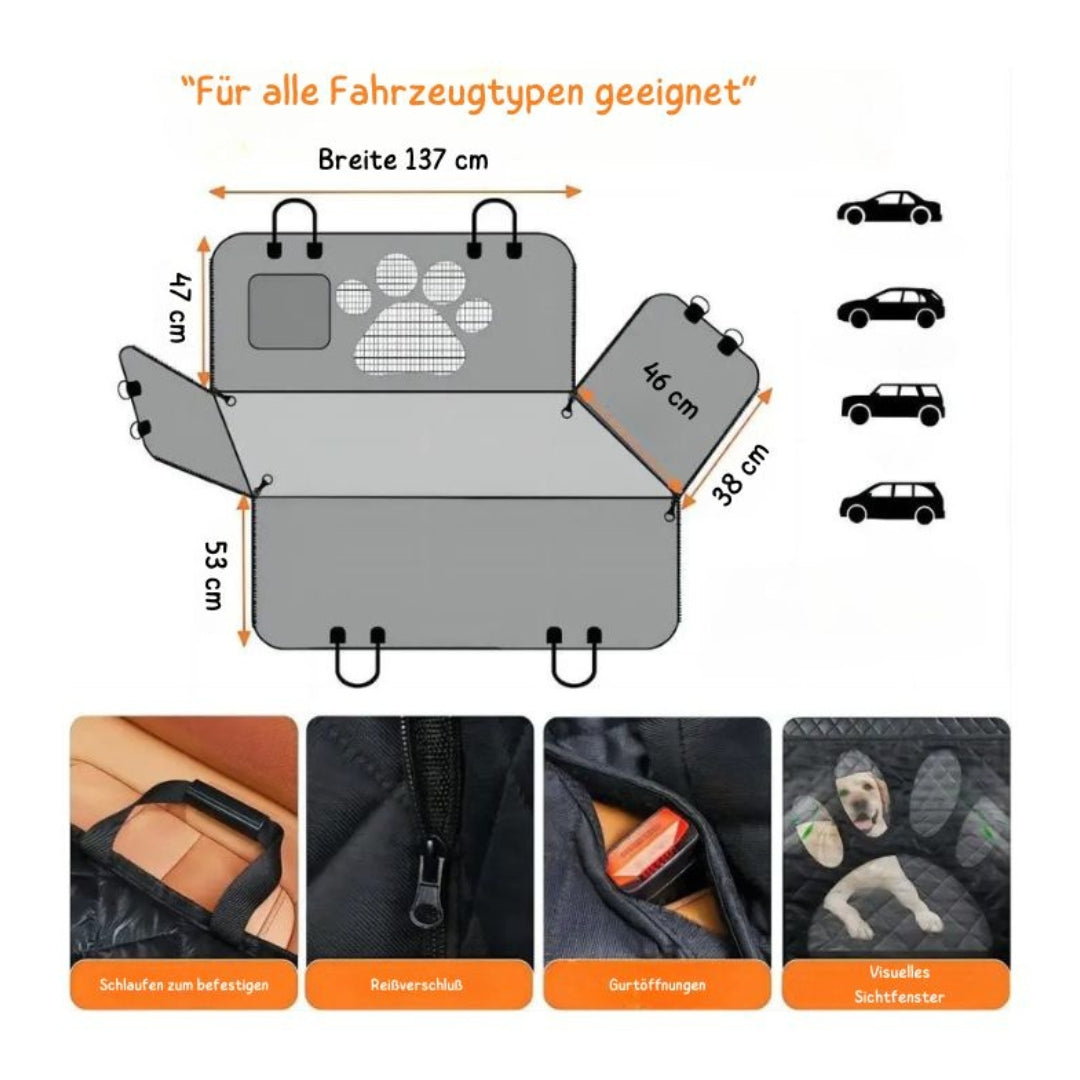 "Für alle Fahrzeugtypen geeignet"

Breite 137 cm

47 cm

46 cm

38 cm

53 cm

Schlaufen zum befestigen

Reißverschluß

Gurtöffnungen

Visuelles Sichtfenster