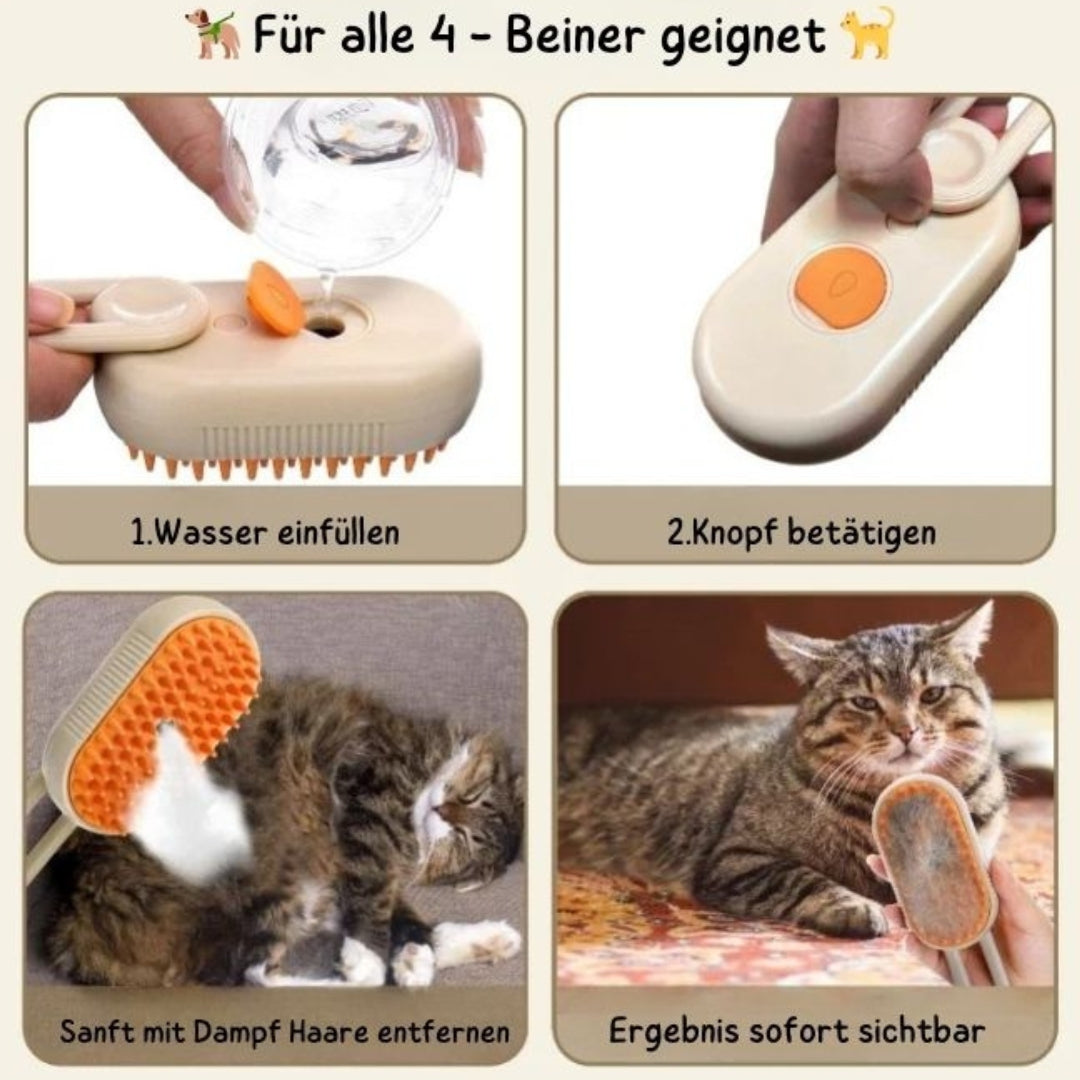 Für alle 4 - Beiner geignet

1.Wasser einfüllen

2.Knopf betätigen

Sanft mit Dampf Haare entfernen

Ergebnis sofort sichtbar